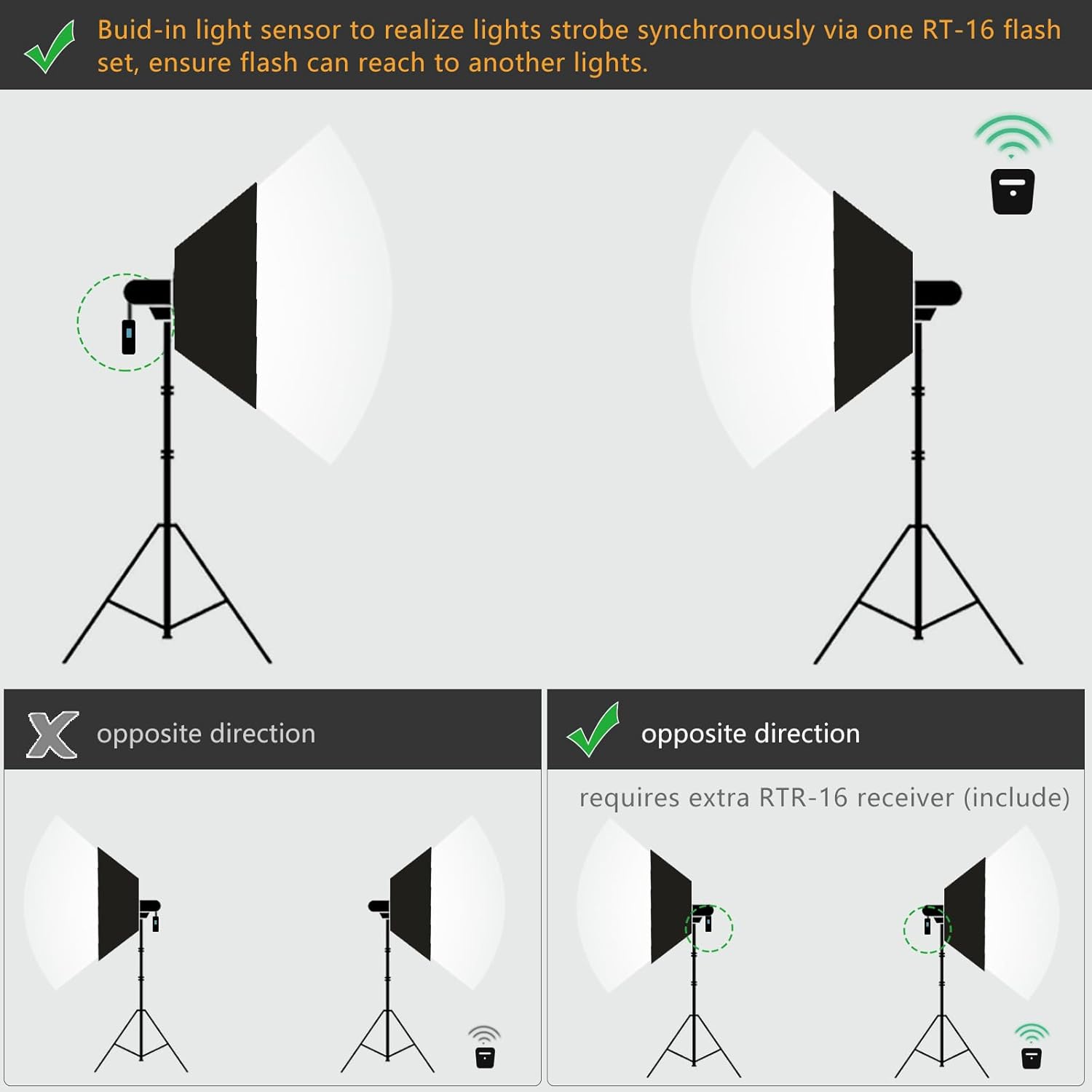 Buid-in light sensor to realize lights strobe synchronously via one RT-16 flash set, ensure flash can reach to another lights.

opposite direction

opposite direction

requires extra RTR-16 receiver (include)